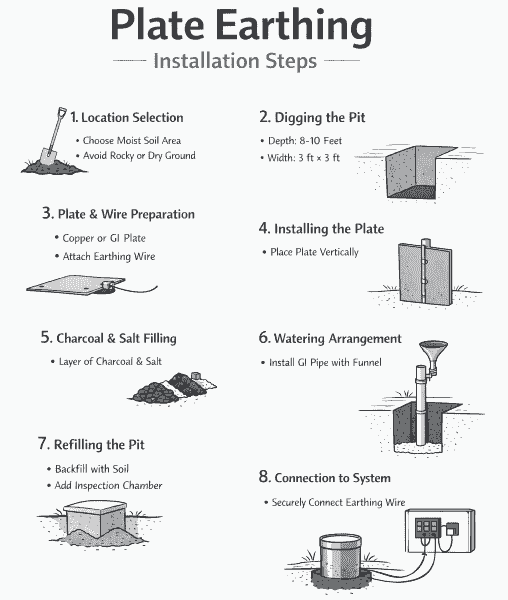 Plate Earthing

Installation Steps

1. Location Selection
• Choose Moist Soil Area
• Avoid Rocky or Dry Ground

2. Digging the Pit
• Depth: 8-10 Feet
• Width: 3 ft × 3 ft

3. Plate & Wire Preparation
• Copper or GI Plate
• Attach Earthing Wire

4. Installing the Plate
• Place Plate Vertically

5. Charcoal & Salt Filling
• Layer of Charcoal & Salt

6. Watering Arrangement
• Install GI Pipe with Funnel

7. Refilling the Pit
• Backfill with Soil
• Add Inspection Chamber

8. Connection to System
• Securely Connect Earthing Wire