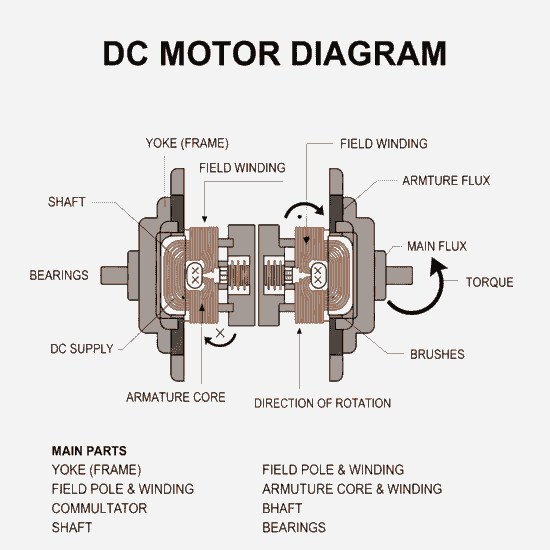 DC MOTOR DIAGRAM

YOKE (FRAME)

FIELD WINDING

FIELD WINDING

ARMTURE FLUX

SHAFT

MAIN FLUX

BEARINGS

TORQUE

DC SUPPLY

BRUSHES

ARMATURE CORE

DIRECTION OF ROTATION

MAIN PARTS

YOKE (FRAME)
FIELD POLE & WINDING
COMMULTATOR
SHAFT

FIELD POLE & WINDING
ARMUTURE CORE & WINDING
BHAFT
BEARINGS