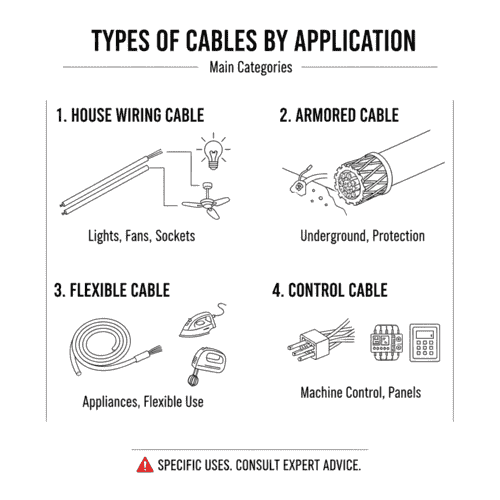 TYPES OF CABLES BY APPLICATION

Main Categories

1. HOUSE WIRING CABLE

Lights, Fans, Sockets

2. ARMORED CABLE

Underground, Protection

3. FLEXIBLE CABLE

Appliances, Flexible Use

4. CONTROL CABLE

Machine Control, Panels

SPECIFIC USES. CONSULT EXPERT ADVICE.