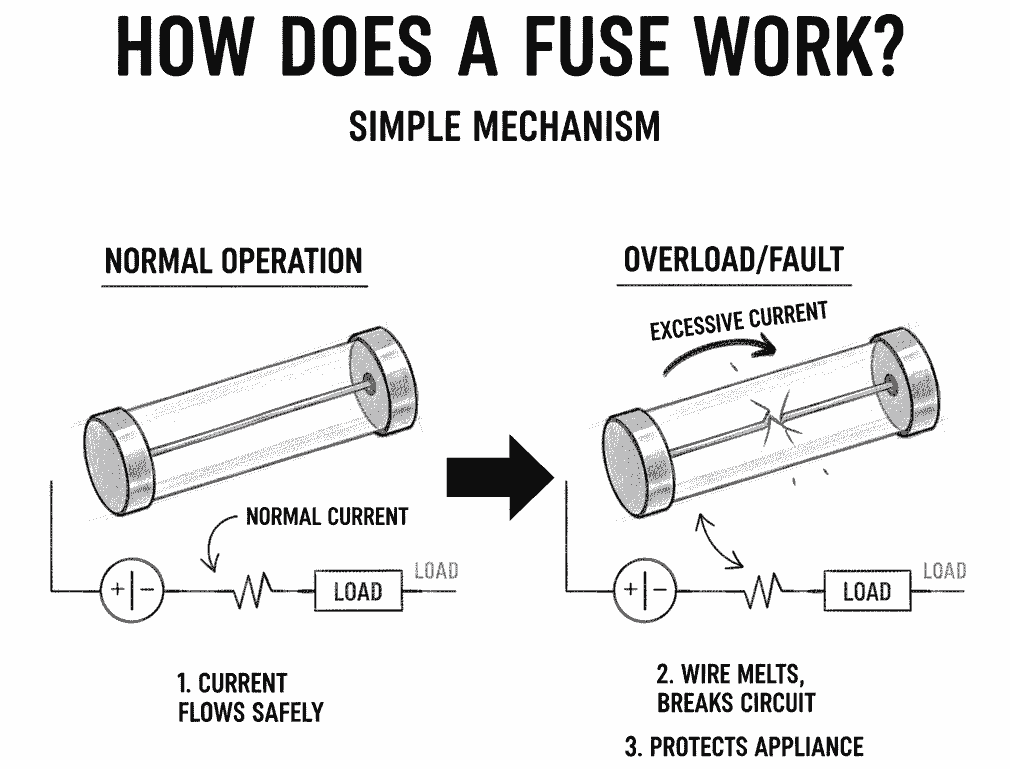 HOW DOES A FUSE WORK?

SIMPLE MECHANISM

NORMAL OPERATION

NORMAL CURRENT

+|−

LOAD

LOAD

1. CURRENT FLOWS SAFELY

OVERLOAD/FAULT

EXCESSIVE CURRENT

+|−

LOAD

LOAD

2. WIRE MELTS, BREAKS CIRCUIT

3. PROTECTS APPLIANCE