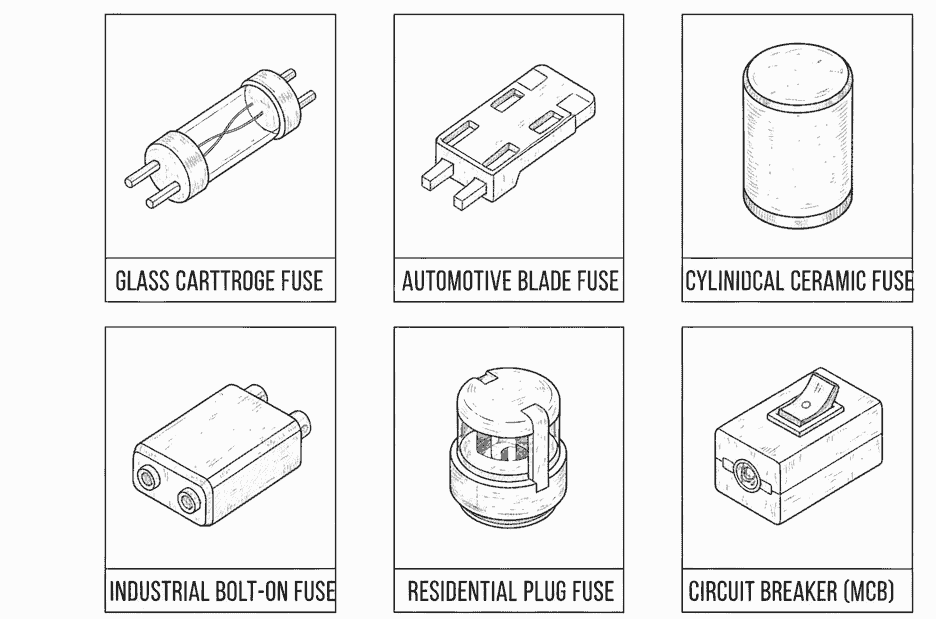 GLASS CARTTROGE FUSE

AUTOMOTIVE BLADE FUSE

CYLINIDCAL CERAMIC FUSE

INDUSTRIAL BOLT-ON FUSE

RESIDENTIAL PLUG FUSE

CIRCUIT BREAKER (MCB)