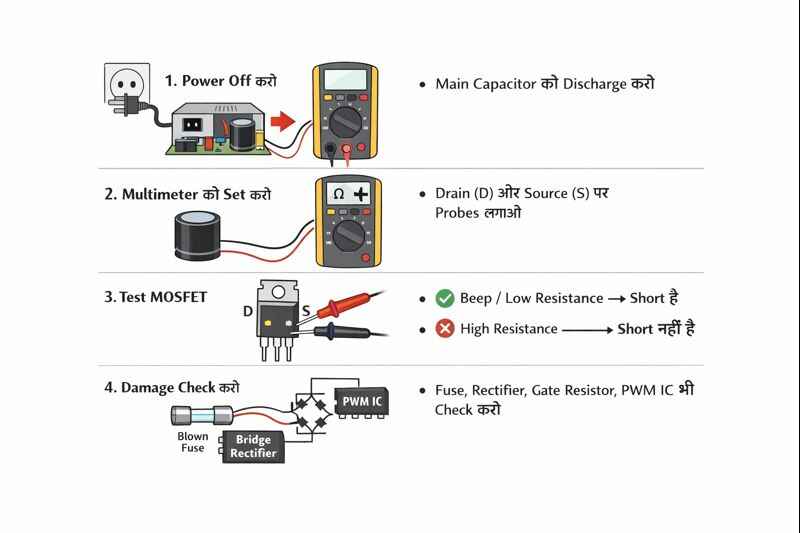 1. Power Off करो

• Main Capacitor को Discharge करो

2. Multimeter को Set करो

Ω +

• Drain (D) और Source (S) पर Probes लगाओ

3. Test MOSFET

D S

• Beep / Low Resistance → Short है

• High Resistance → Short नहीं है

4. Damage Check करो

PWM IC

Blown Fuse

Bridge Rectifier

• Fuse, Rectifier, Gate Resistor, PWM IC भी Check करो