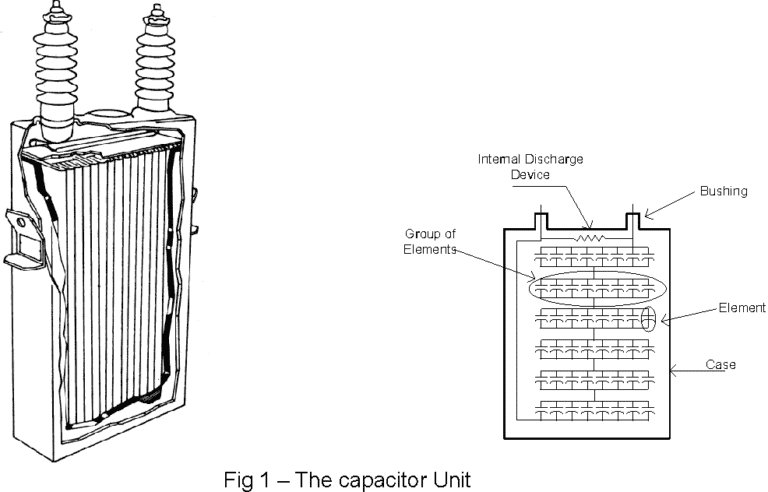 Internal Discharge Device

Bushing

Group of Elements

Element

Case

Fig 1 – The capacitor Unit