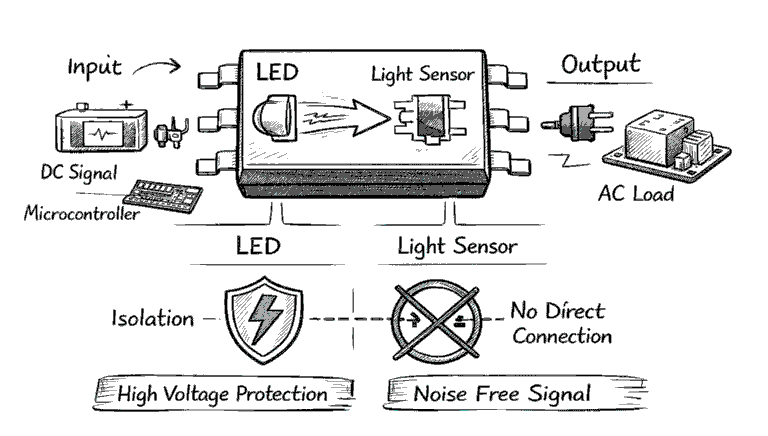 Input

LED

Light Sensor

Output

DC Signal

Microcontroller

AC Load

LED

Light Sensor

Isolation

No Direct Connection

High Voltage Protection

Noise Free Signal