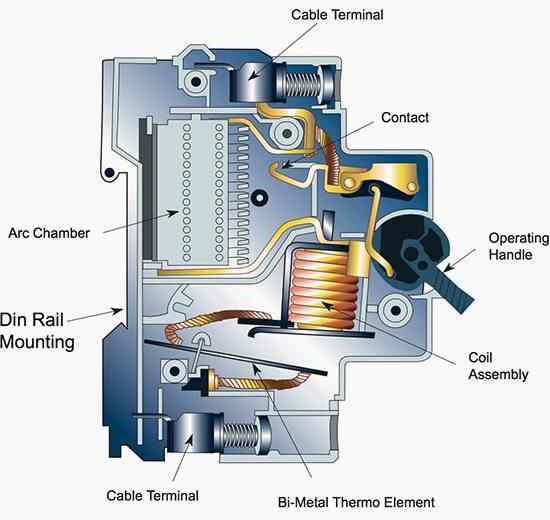 Cable Terminal

Contact

Arc Chamber

Operating Handle

Din Rail Mounting

Coil Assembly

Cable Terminal

Bi-Metal Thermo Element